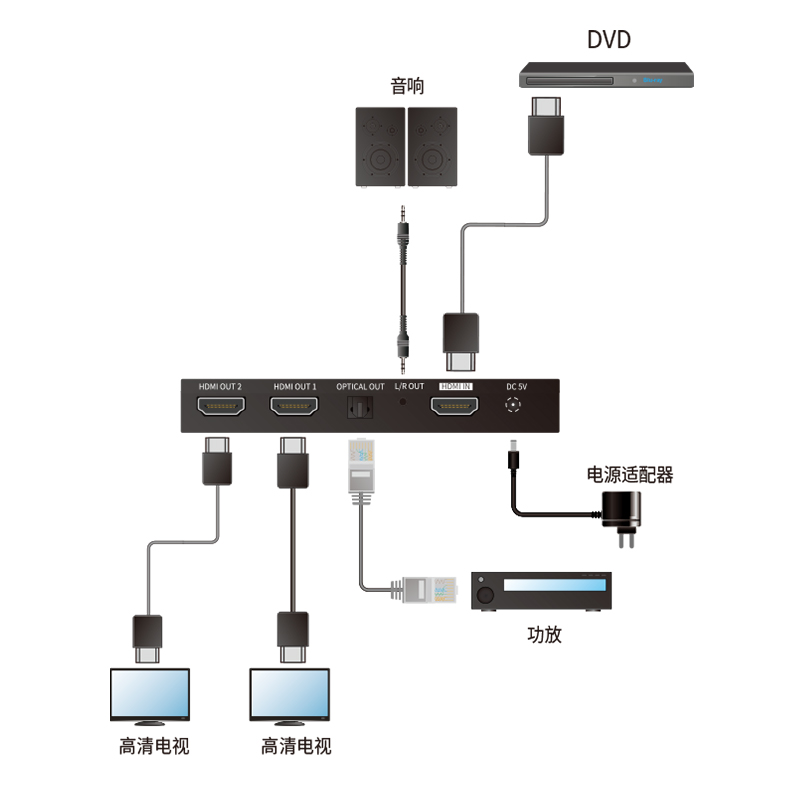 DVD

音响

HDMI OUT 2 HDMI OUT 1 OPTICAL OUT L/R OUT HDMI IN DC 5V

电源适配器

功放

高清电视

高清电视