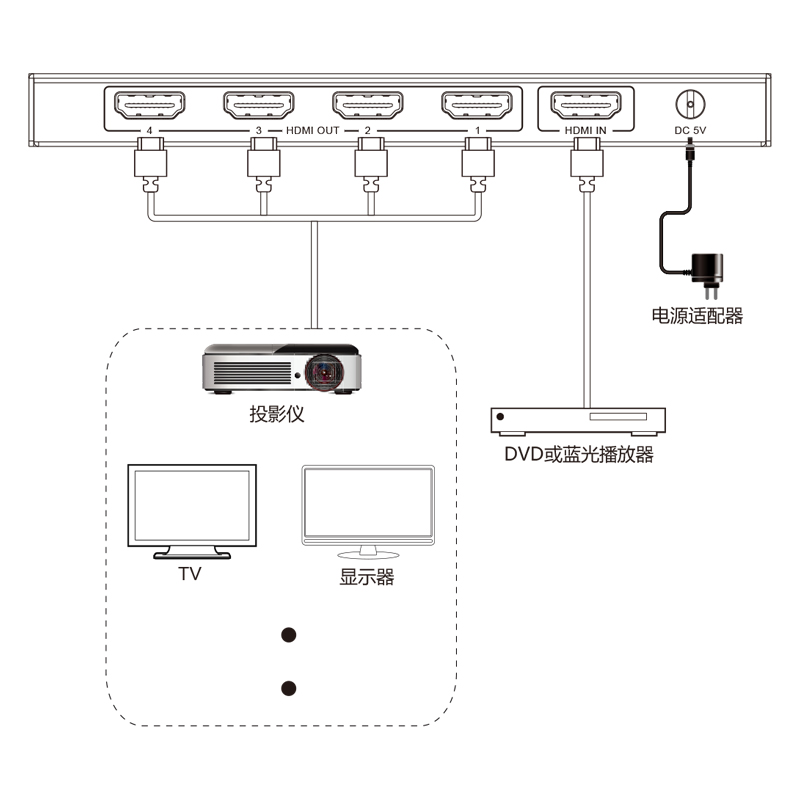 4 3 HDMI OUT 2 1

HDMI IN

DC 5V

电源适配器

投影仪

DVD或蓝光播放器

TV

显示器