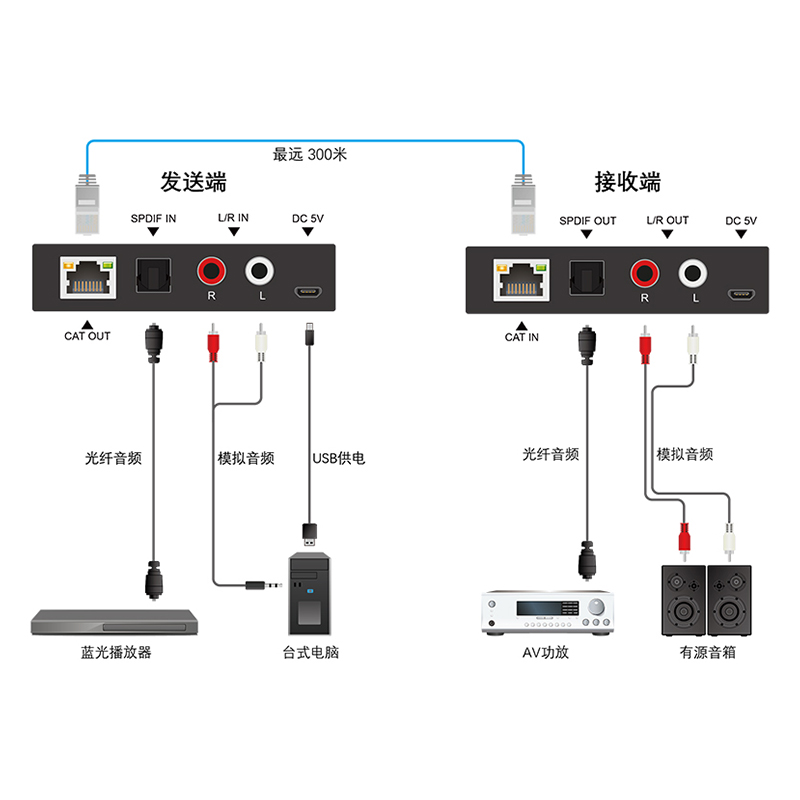 最远 300米

发送端

SPDIF IN

L/R IN

DC 5V

R

L

CAT OUT

光纤音频

模拟音频

USB供电

蓝光播放器

台式电脑

接收端

SPDIF OUT

L/R OUT

DC 5V

R

L

CAT IN

光纤音频

模拟音频

AV功放

有源音箱